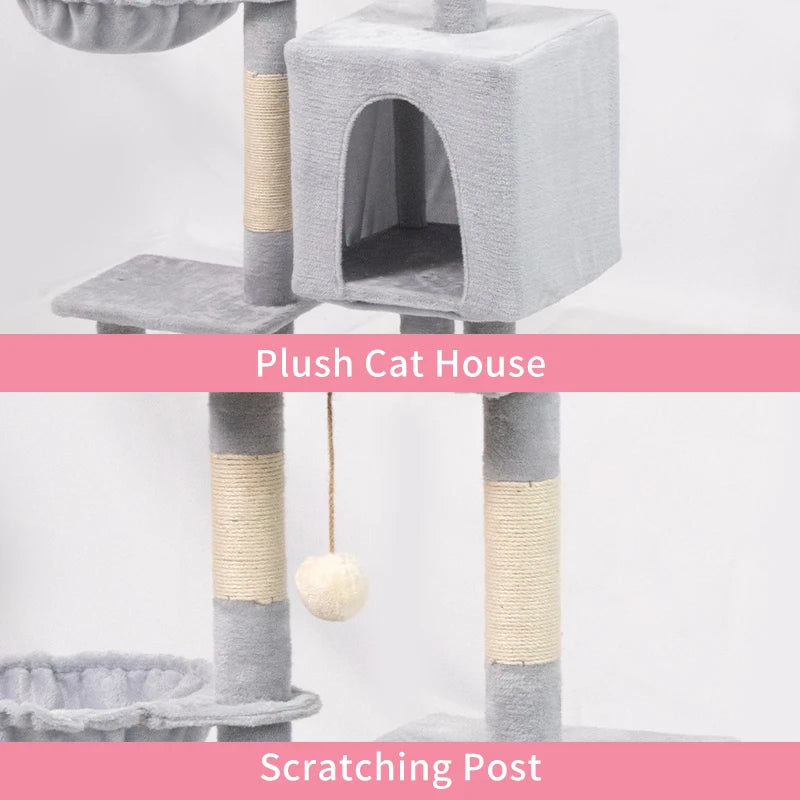 Plush Cat House

Scratching Post